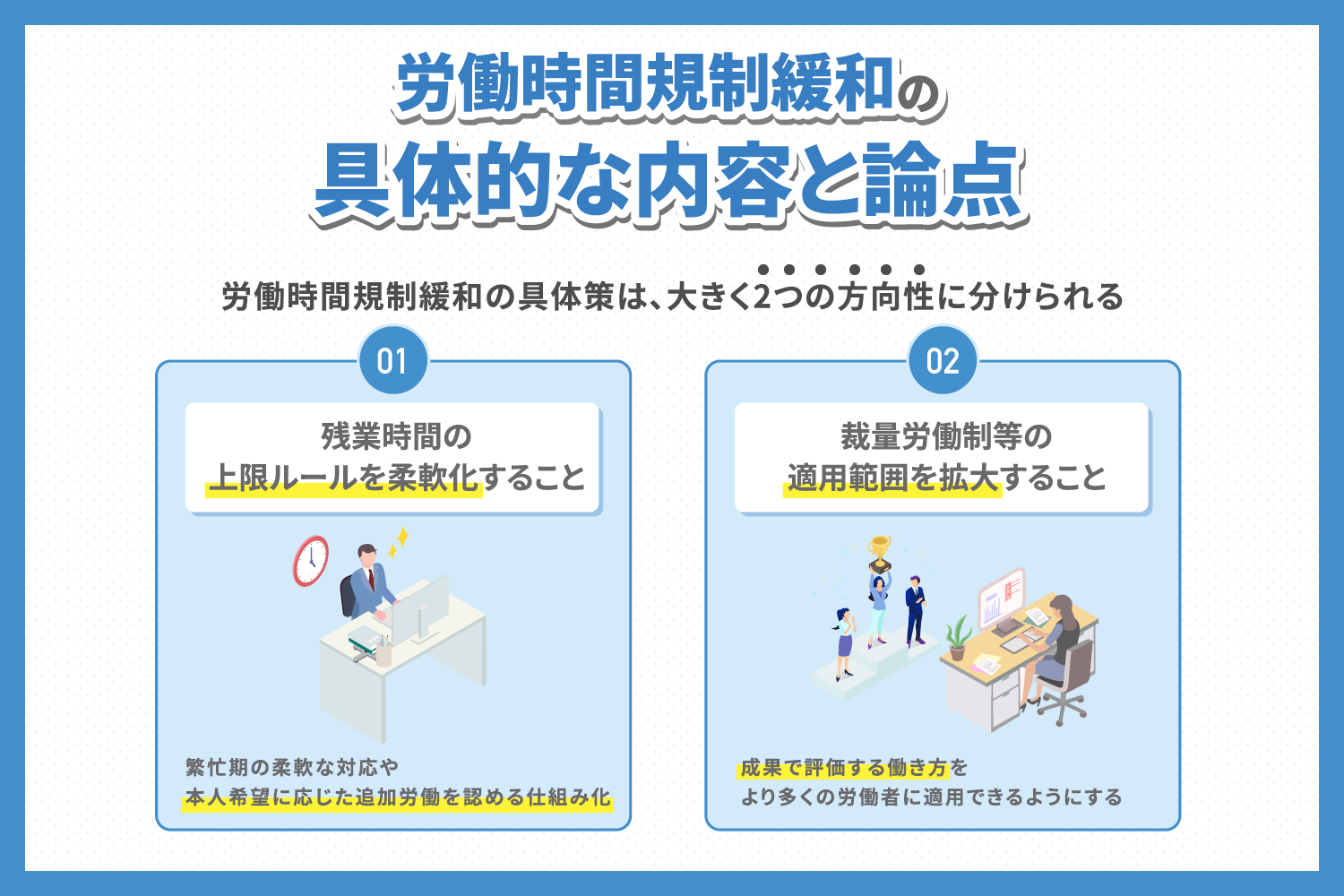 労働時間規制緩和の
具体的な内容と論点

労働時間規制緩和の具体策は、大きく2つの方向性に分けられる

01

残業時間の
上限ルールを柔軟化すること

繁忙期の柔軟な対応や
本人希望に応じた追加労働を認める仕組み化

02

裁量労働制等の
適用範囲を拡大すること

成果で評価する働き方を
より多くの労働者に適用できるようにする