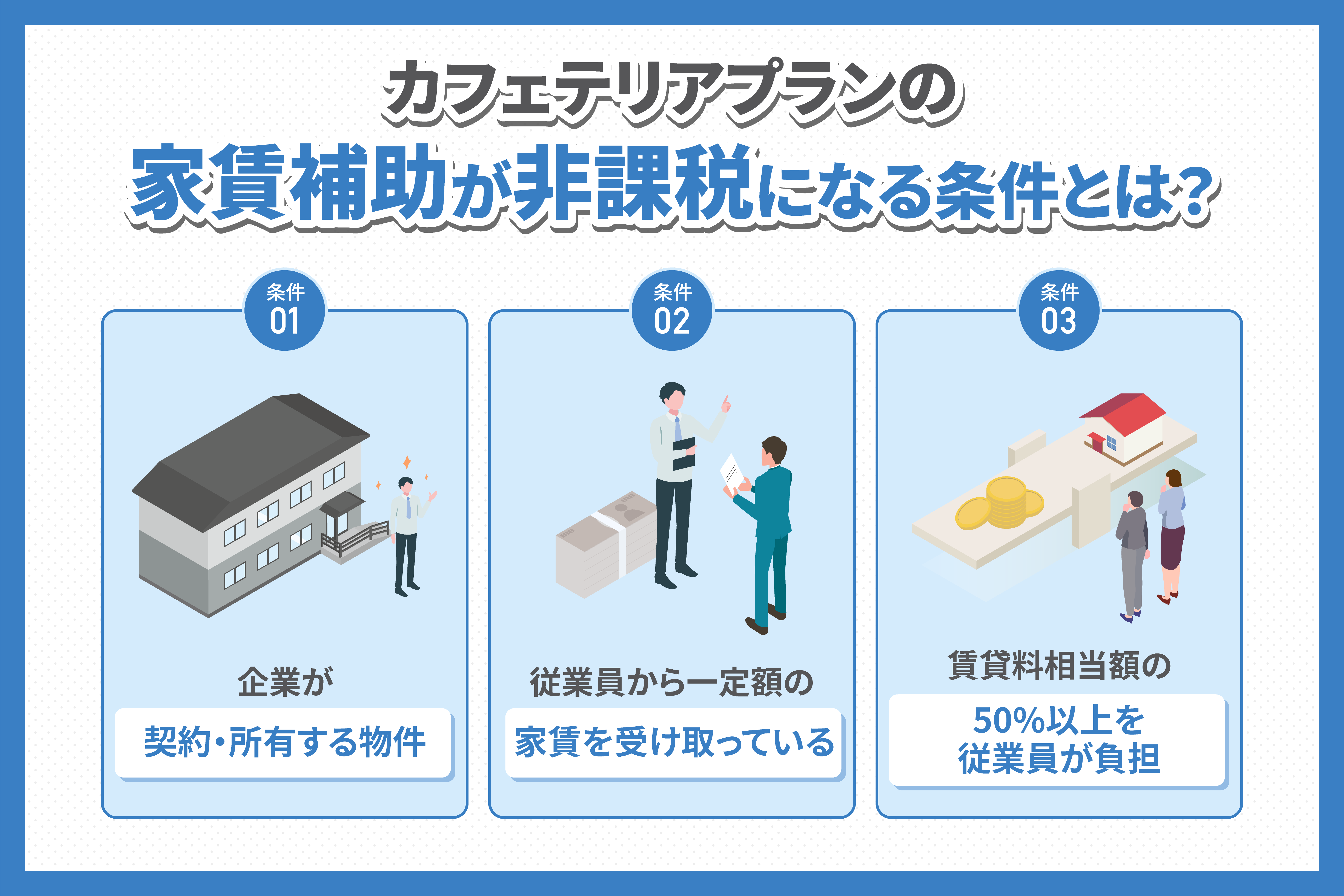 カフェテリアプランの
家賃補助が非課税になる条件とは?

条件
01

企業が
契約・所有する物件

条件
02

従業員から一定額の
家賃を受け取っている

条件
03

賃貸料相当額の
50%以上を
従業員が負担