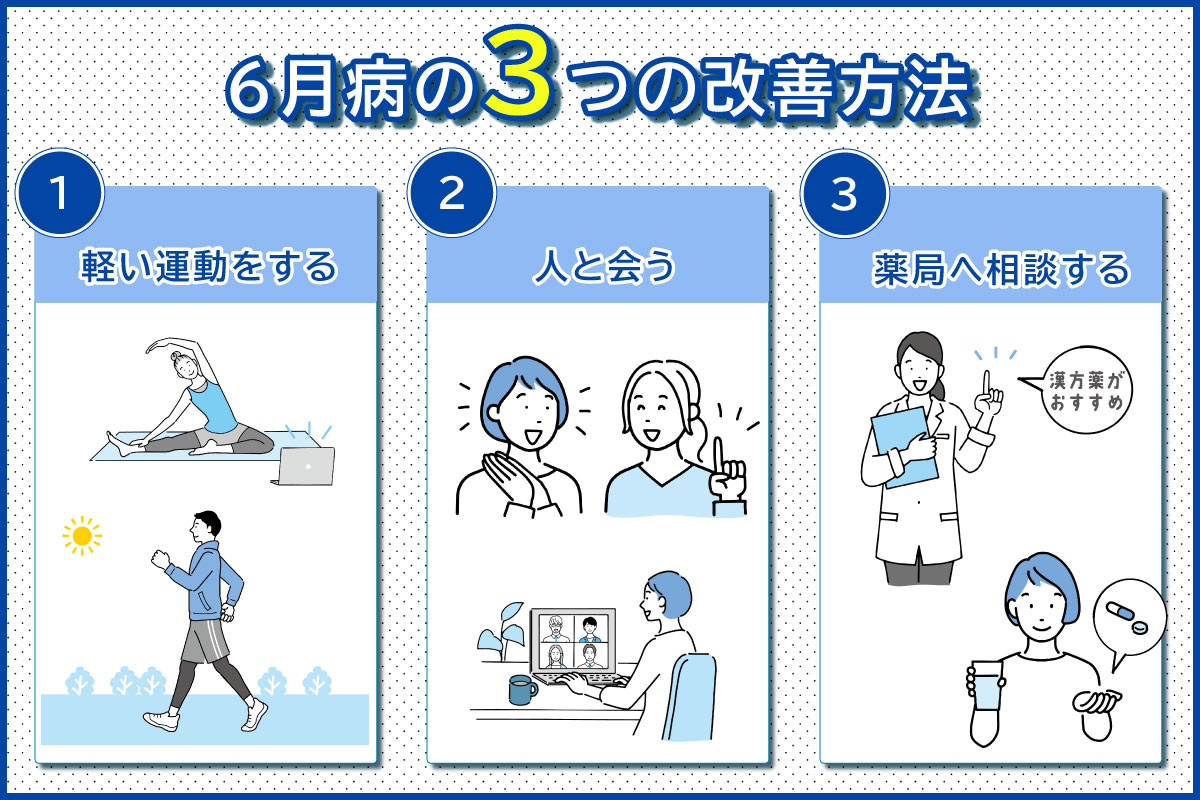 6月病の3つの改善方法

1
軽い運動をする

2
人と会う

3
薬局へ相談する

漢方薬がおすすめ