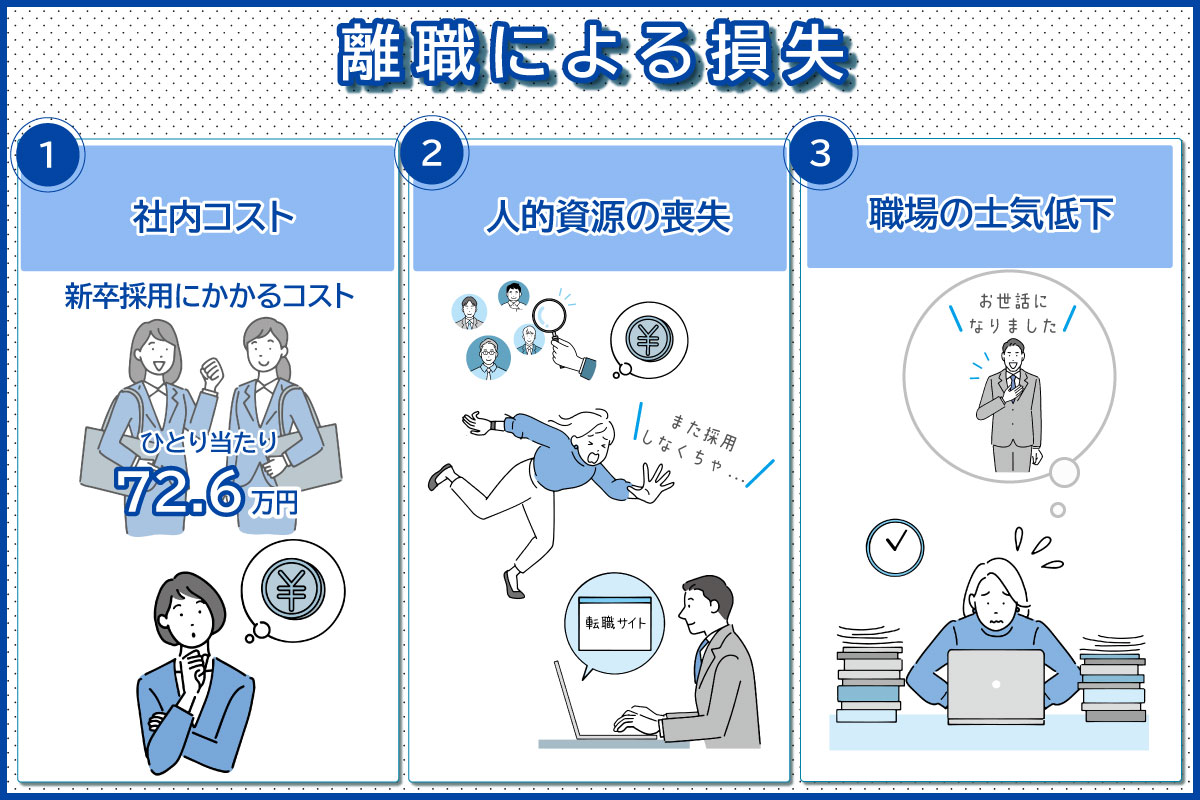 離職による損失

1

社内コスト

新卒採用にかかるコスト

ひとり当たり
72.6万円

¥

2

人的資源の喪失

¥

また採用しなくちゃ…

転職サイト

3

職場の士気低下

お世話になりました