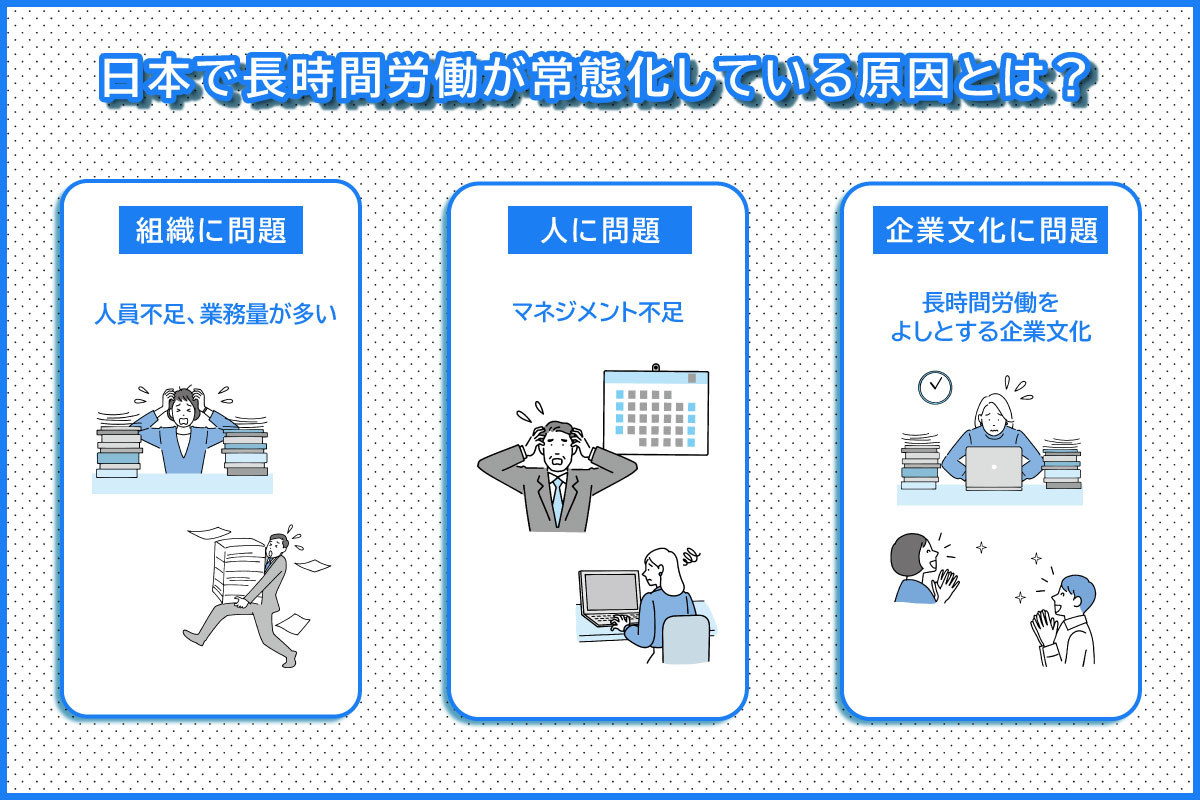 日本で長時間労働が常態化している原因とは？

組織に問題

人員不足、業務量が多い

人に問題

マネジメント不足

企業文化に問題

長時間労働をよしとする企業文化