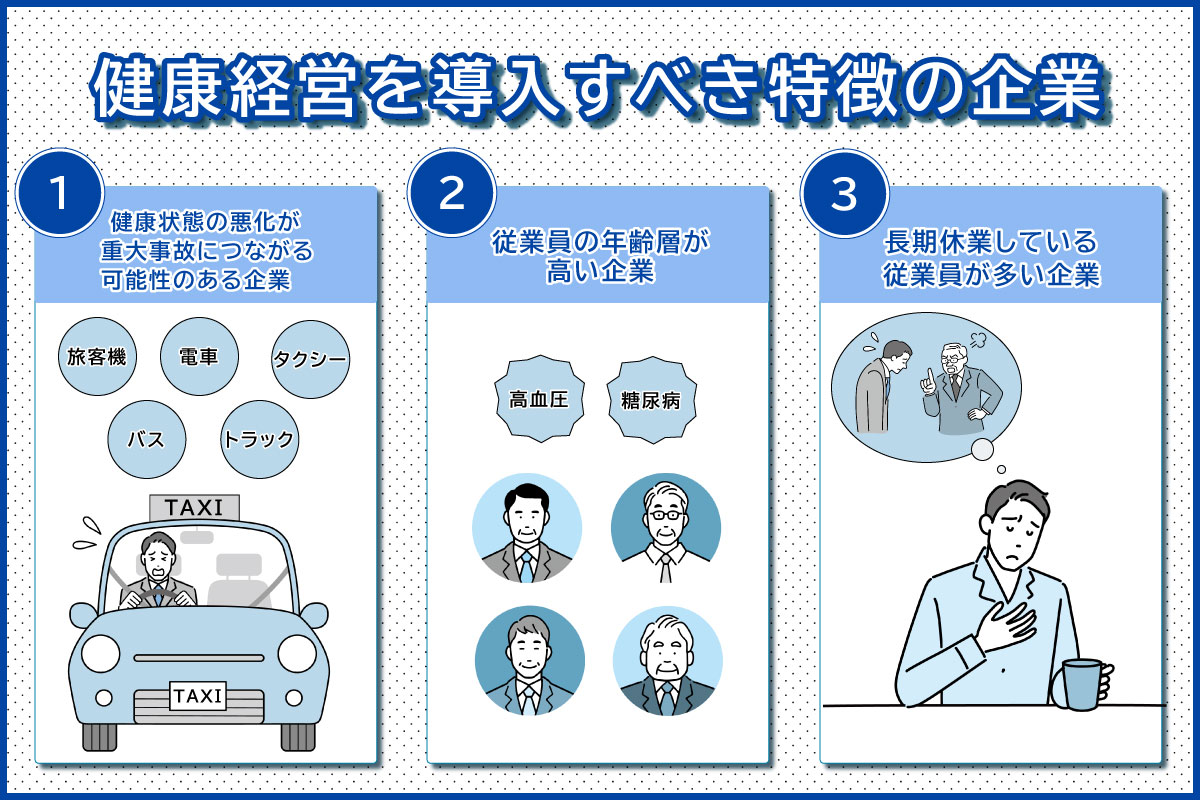 健康経営を導入すべき特徴の企業

1
健康状態の悪化が重大事故につながる可能性のある企業

旅客機
電車
タクシー
バス
トラック

TAXI
TAXI

2
従業員の年齢層が高い企業

高血圧
糖尿病

3
長期休業している従業員が多い企業