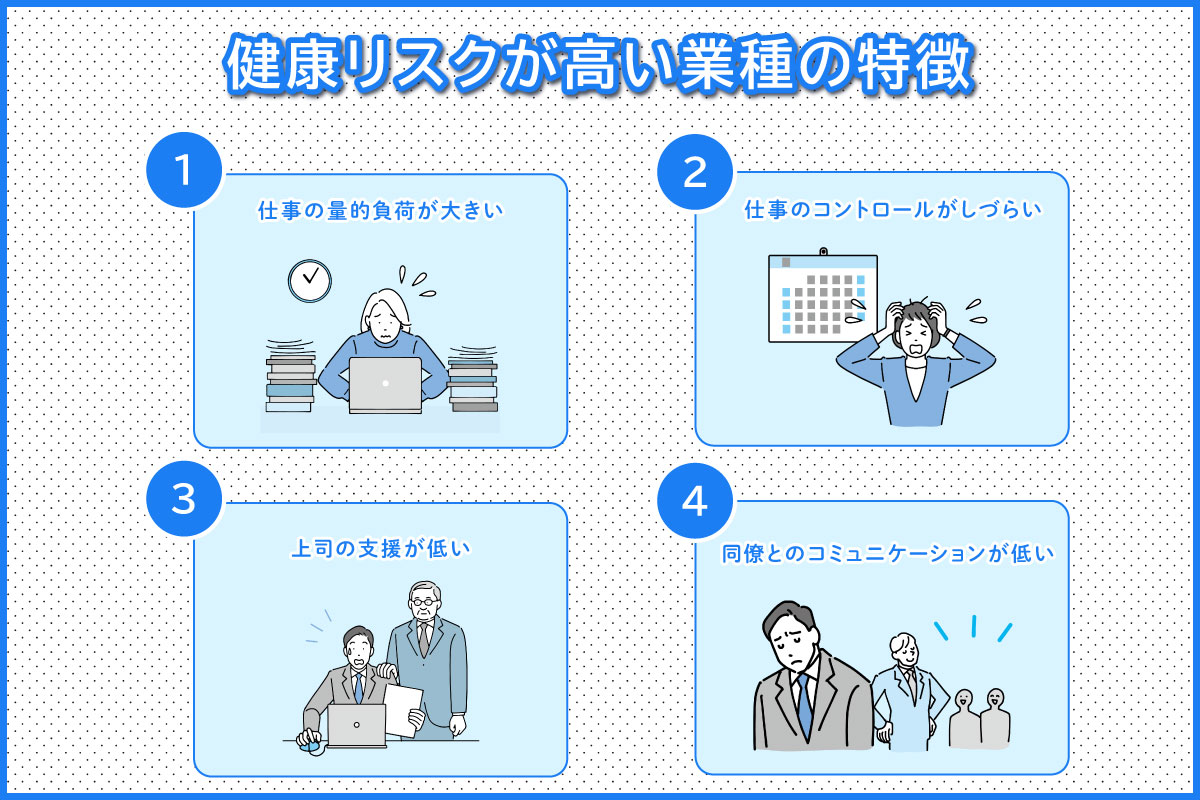 健康リスクが高い業種の特徴

1
仕事の量的負荷が大きい

2
仕事のコントロールがしづらい

3
上司の支援が低い

4
同僚とのコミュニケーションが低い