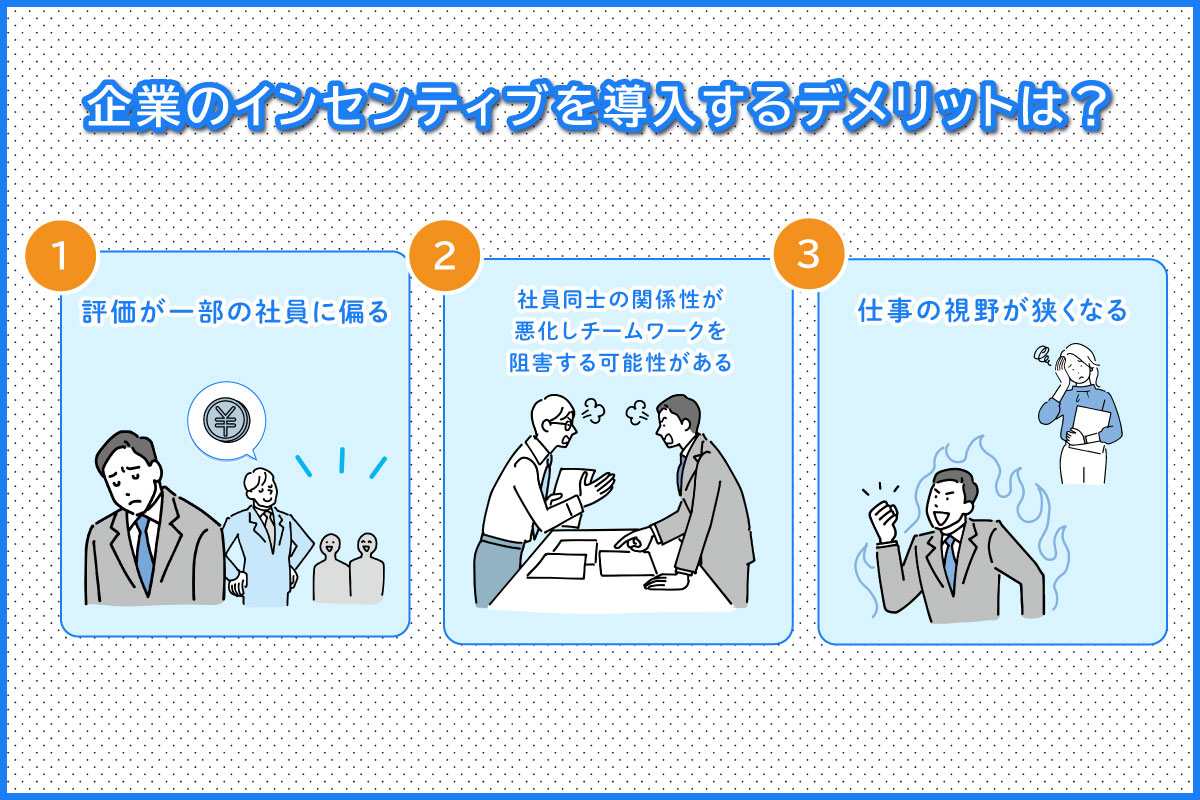 企業のインセンティブを導入するデメリットは？

1
評価が一部の社員に偏る

¥

2
社員同士の関係性が悪化しチームワークを阻害する可能性がある

3
仕事の視野が狭くなる