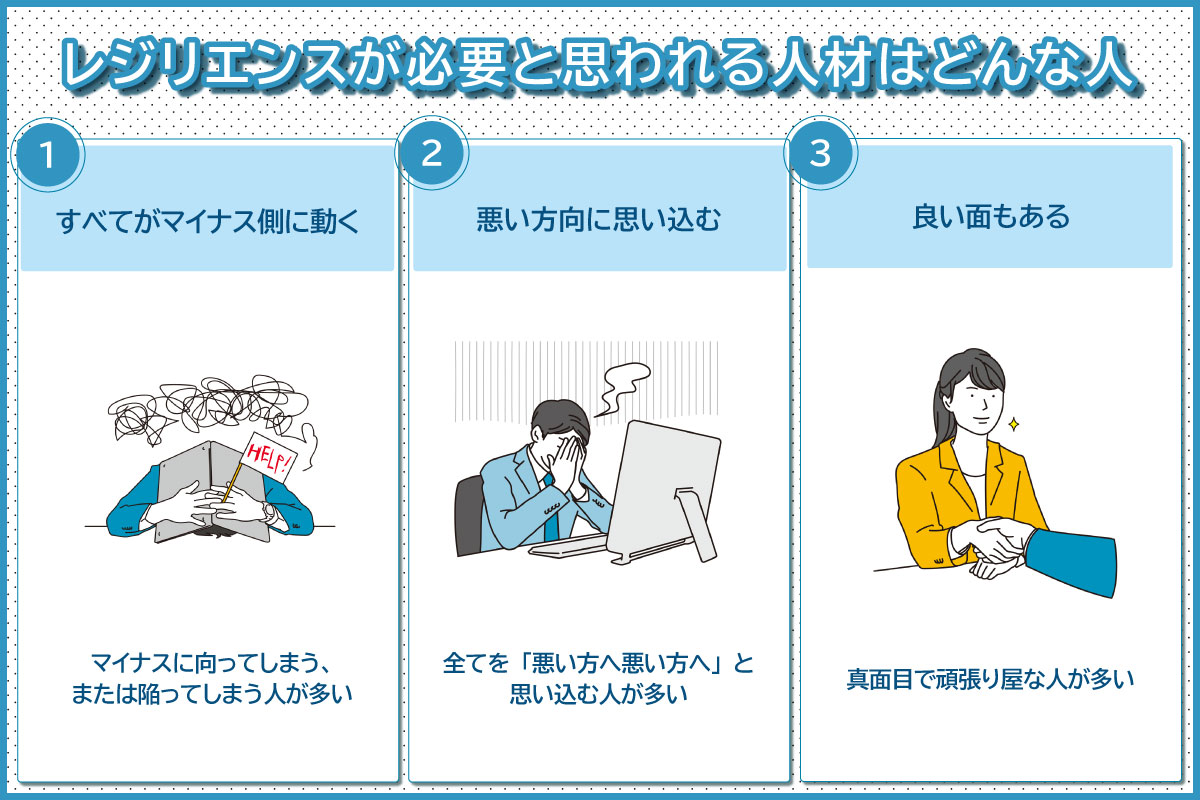 レジリエンスが必要と思われる人材はどんな人

1

すべてがマイナス側に動く

HELP!

マイナスに向ってしまう、または陥ってしまう人が多い

2

悪い方向に思い込む

全てを「悪い方へ悪い方へ」と思い込む人が多い

3

良い面もある

真面目で頑張り屋な人が多い