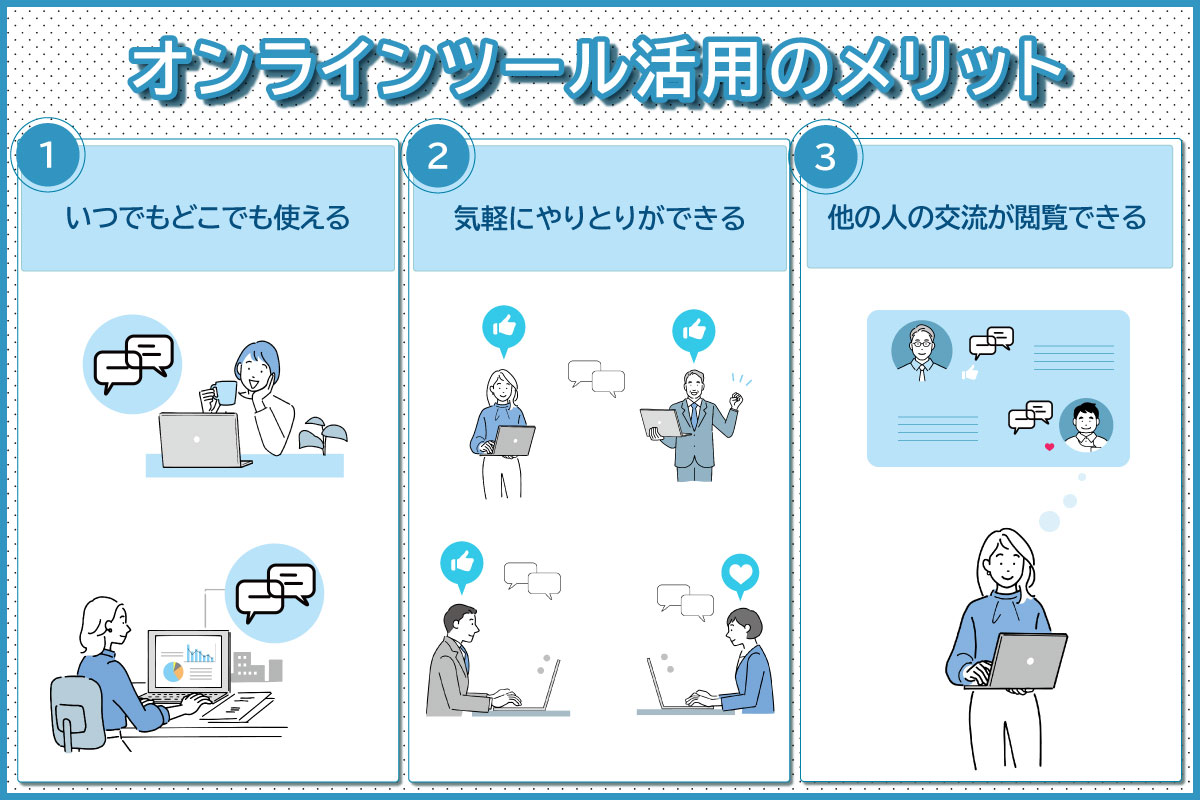 オンラインツール活用のメリット

1
いつでもどこでも使える

2
気軽にやりとりができる

3
他の人の交流が閲覧できる